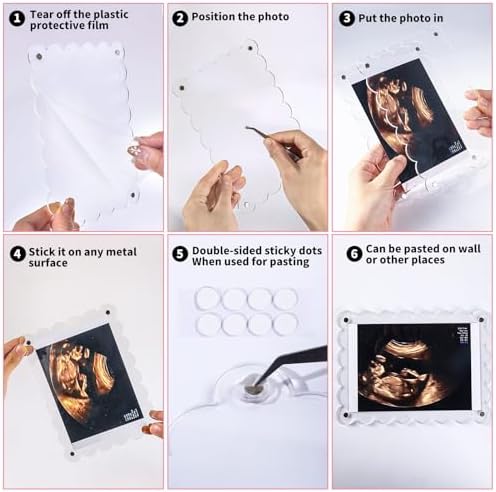 1 Tear off the plastic protective film

2 Position the photo

3 Put the photo in

4 Stick it on any metal surface

5 Double-sided sticky dots When used for pasting

6 Can be pasted on wall or other places