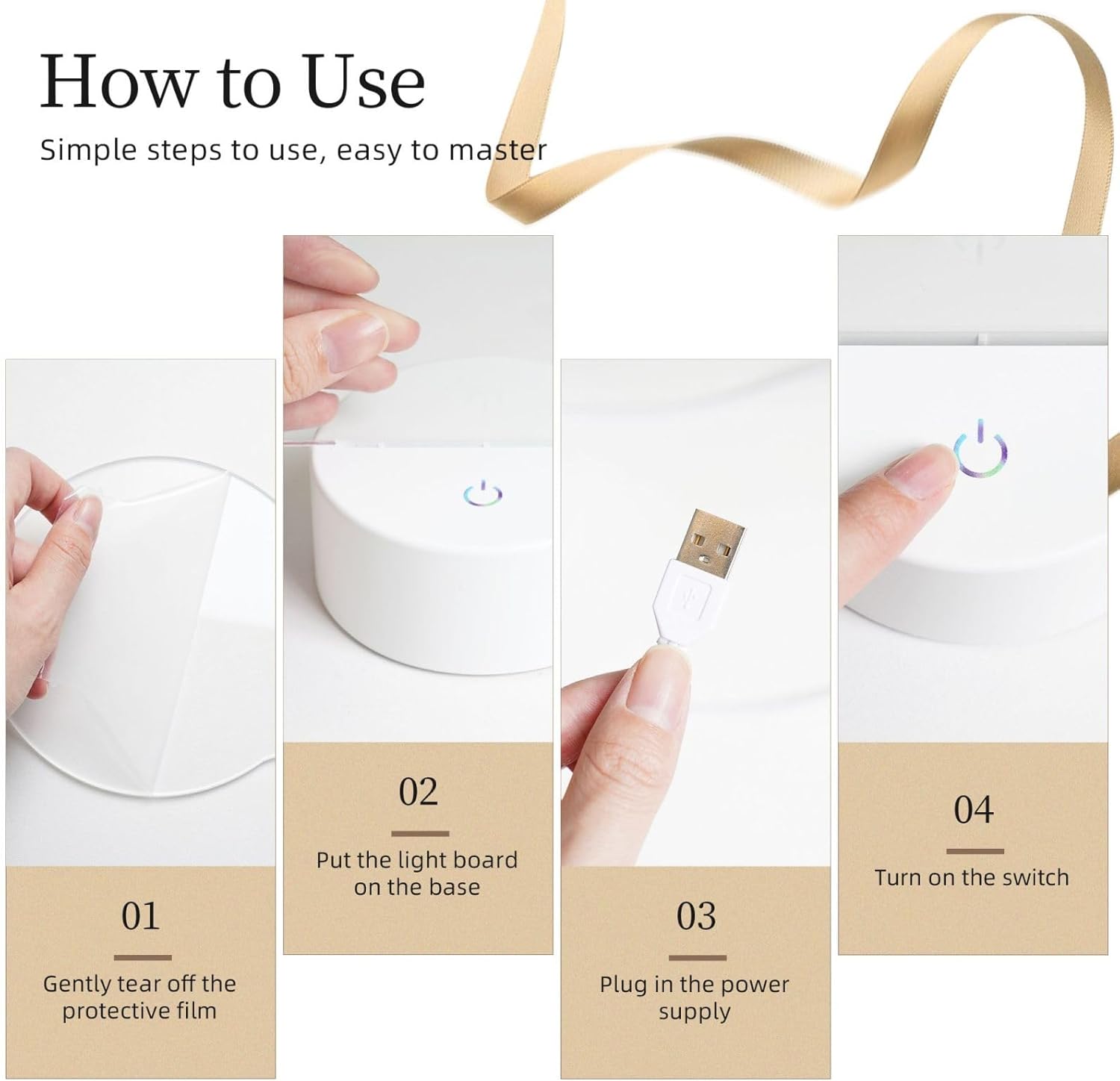 How to Use

Simple steps to use, easy to master

01

Gently tear off the protective film

02

Put the light board on the base

03

Plug in the power supply

04

Turn on the switch