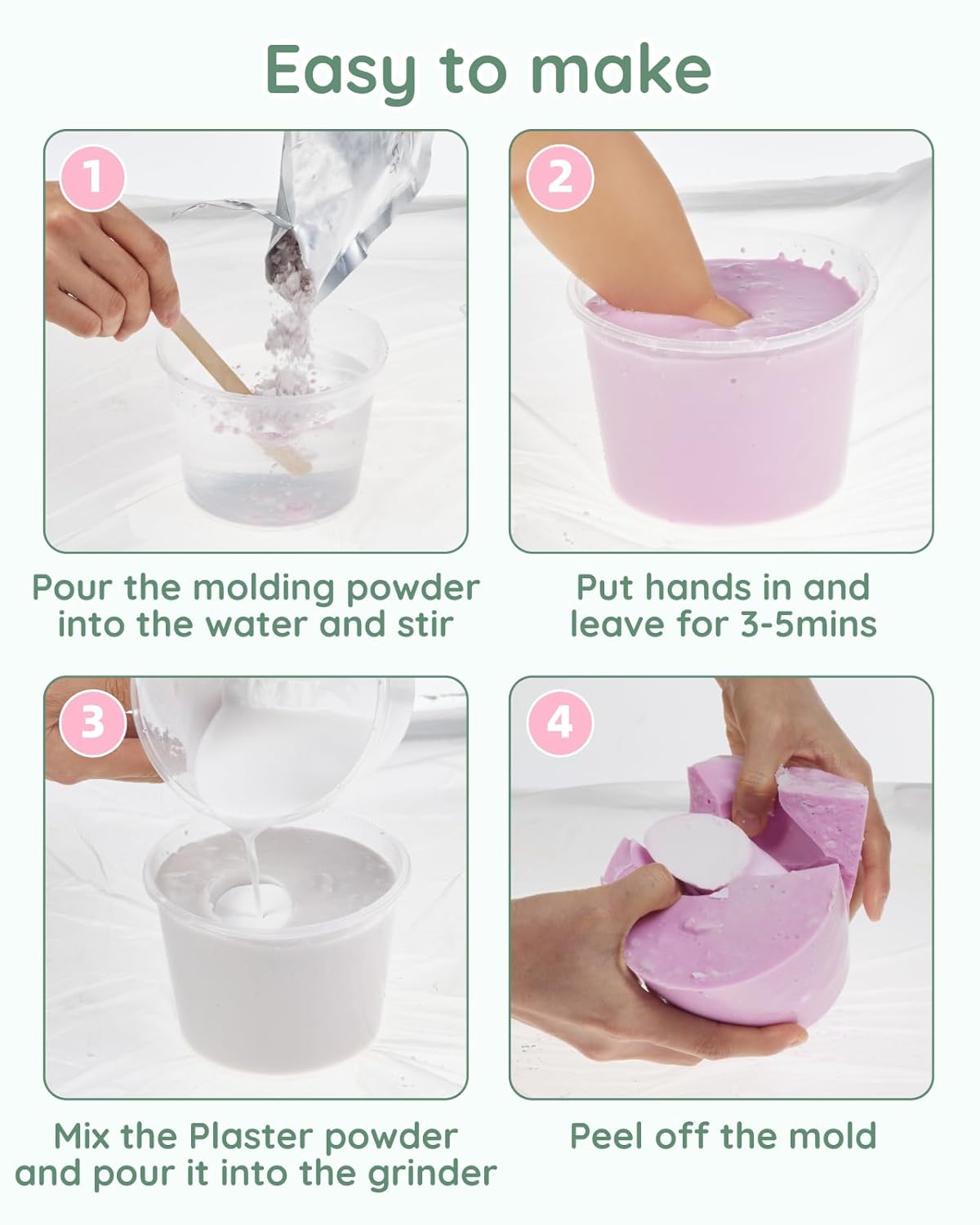 Easy to make

1

Pour the molding powder into the water and stir

2

Put hands in and leave for 3-5mins

3

Mix the Plaster powder and pour it into the grinder

4

Peel off the mold